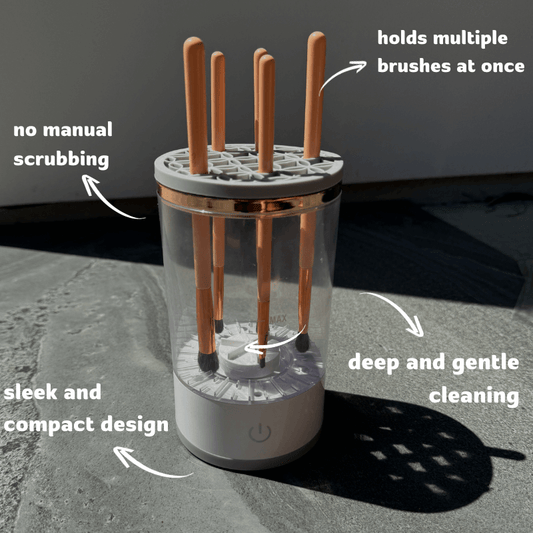 holds multiple brushes at once

no manual scrubbing

MAX

deep and gentle cleaning

sleek and compact design