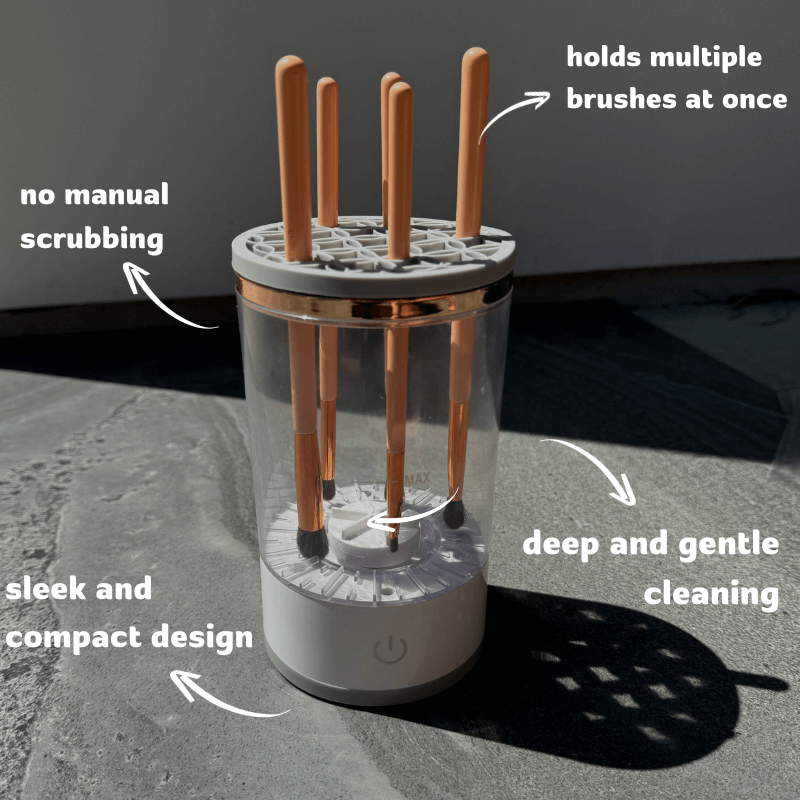 holds multiple brushes at once

no manual scrubbing

MAX

deep and gentle cleaning

sleek and compact design